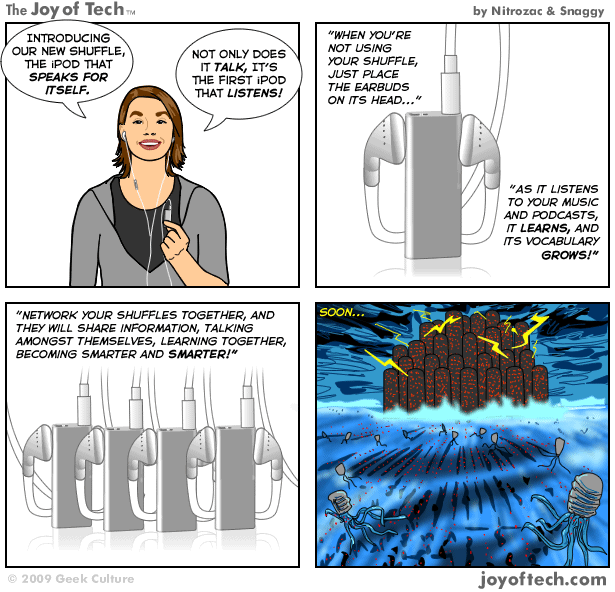 The Joy of Tech™

by Nitrozac & Snaggy

INTRODUCING OUR NEW SHUFFLE, THE iPOD THAT SPEAKS FOR ITSELF.

NOT ONLY DOES IT TALK, IT'S THE FIRST iPOD THAT LISTENS!

"WHEN YOU'RE NOT USING YOUR SHUFFLE, JUST PLACE THE EARBUDS ON ITS HEAD..."

"AS IT LISTENS TO YOUR MUSIC AND PODCASTS, IT LEARNS, AND ITS VOCABULARY GROWS!"

"NETWORK YOUR SHUFFLES TOGETHER, AND THEY WILL SHARE INFORMATION, TALKING AMONGST THEMSELVES, LEARNING TOGETHER, BECOMING SMARTER AND SMARTER!"

SOON...

© 2009 Geek Culture

joyoftech.com